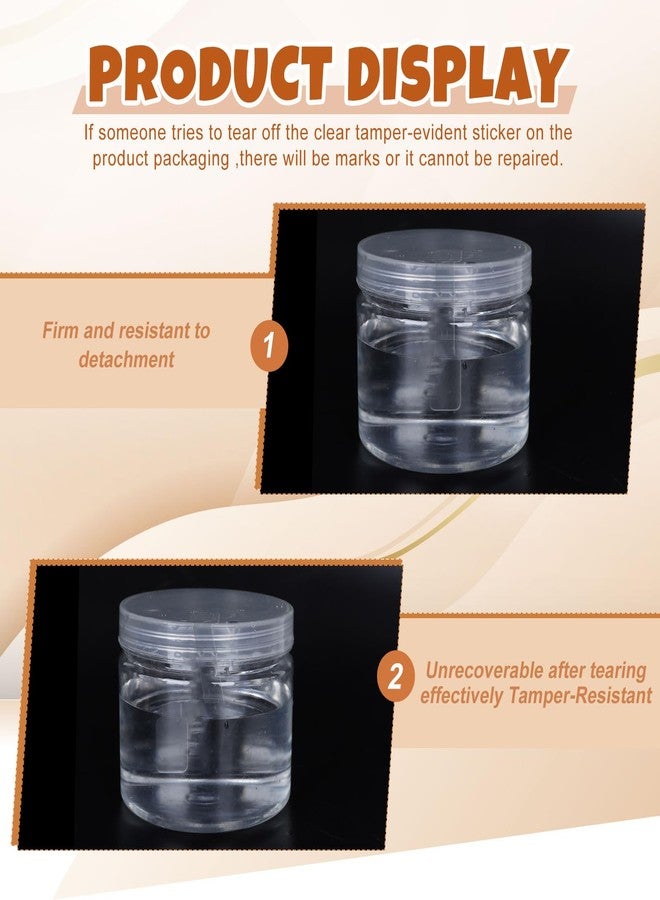 PRODUCT DISPLAY

If someone tries to tear off the clear tamper-evident sticker on the product packaging ,there will be marks or it cannot be repaired.

Firm and resistant to detachment

1

2

Unrecoverable after tearing effectively Tamper-Resistant